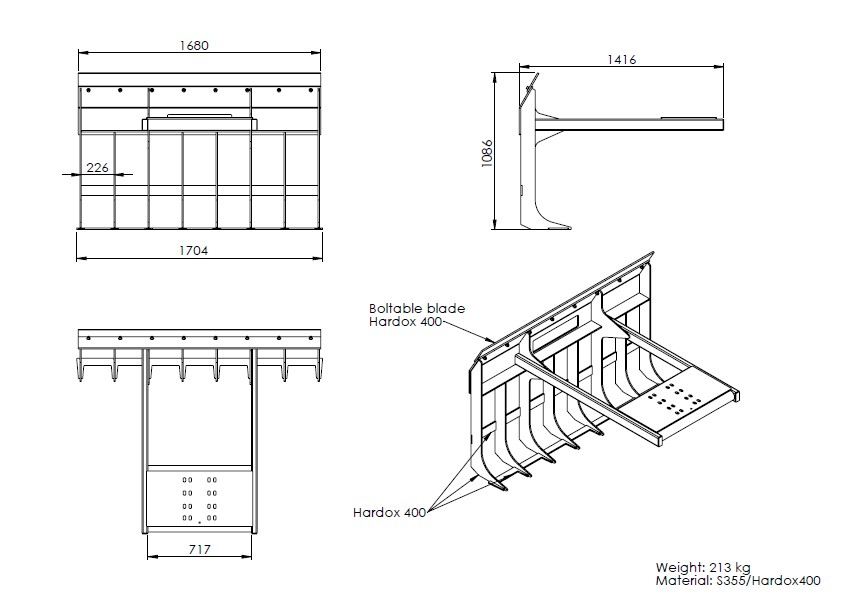 1680

226

1704

1416

1086

Boltable blade
Hardox 400

Hardox 400

717

Weight: 213 kg
Material: S355/Hardox400